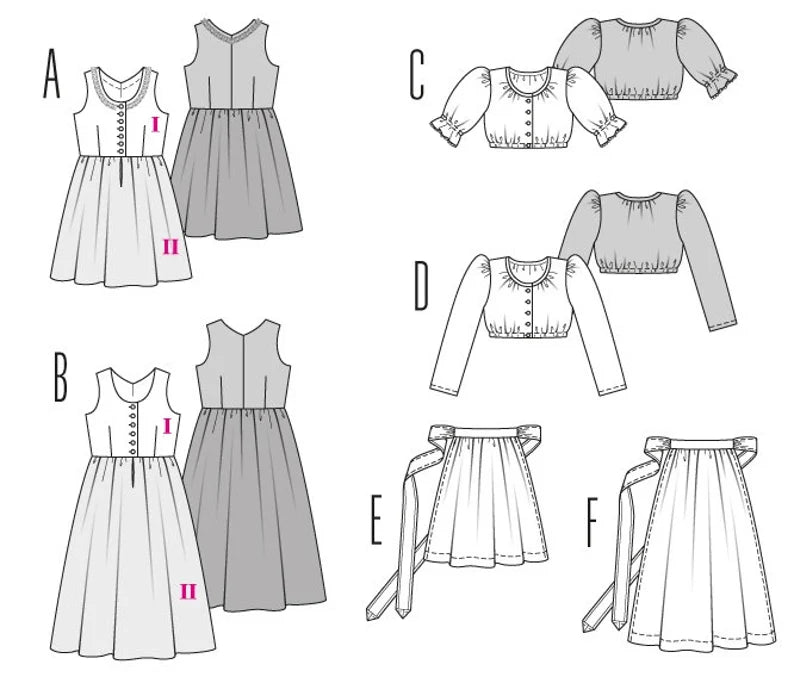 A
I
II
B
I
II
C
D
E
F